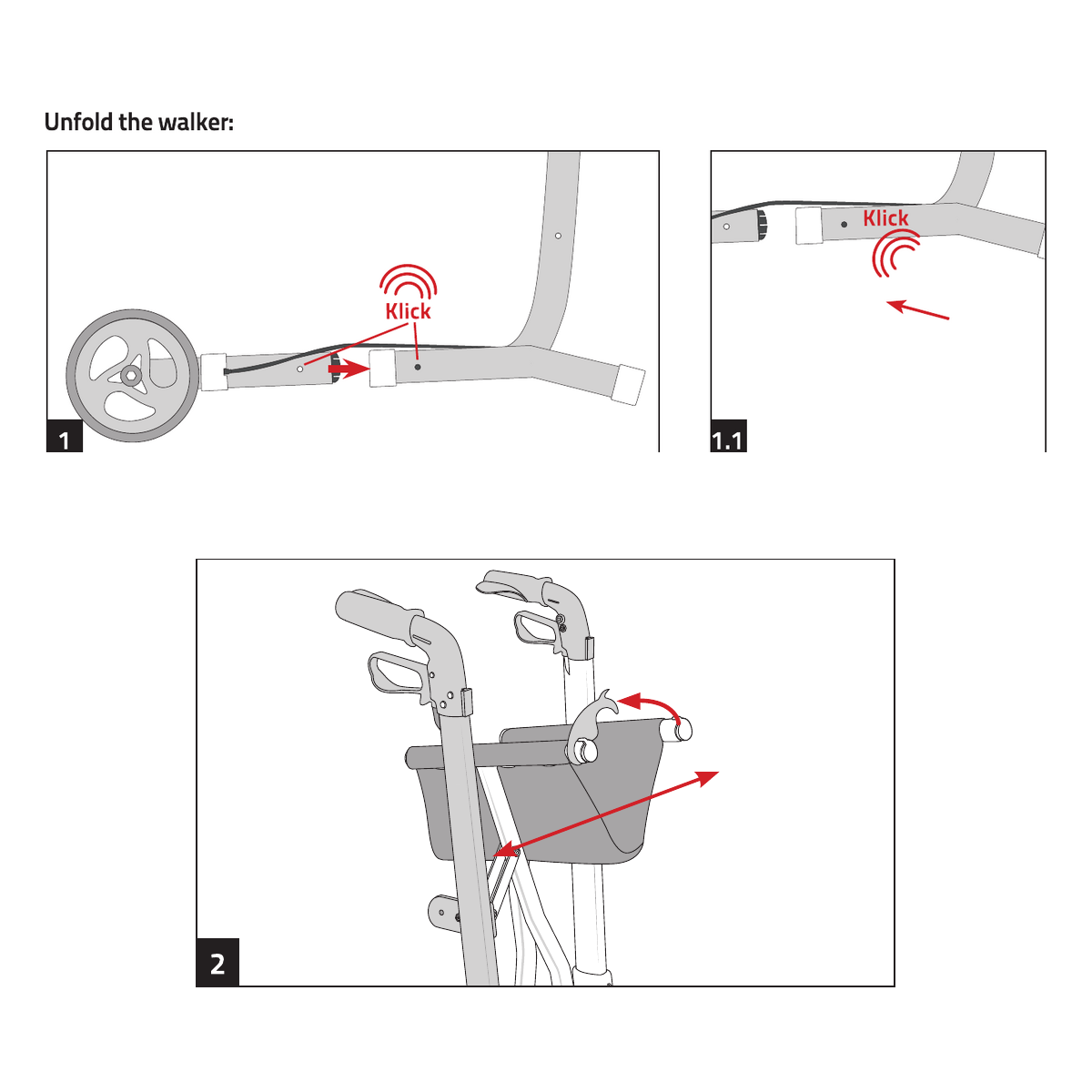 Unfold the walker:

Klick

1

Klick

1.1

2