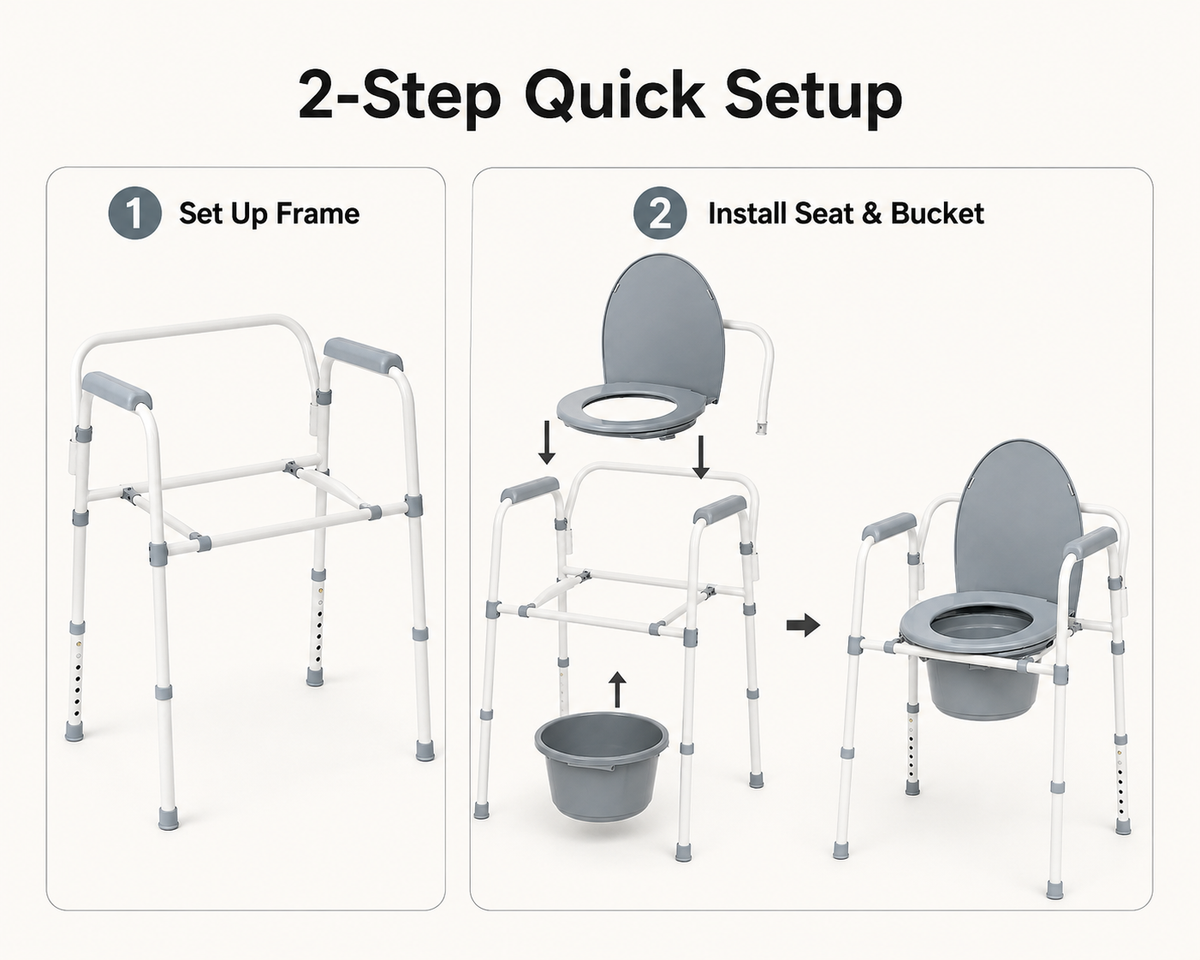 2-Step Quick Setup

1 Set Up Frame

2 Install Seat & Bucket